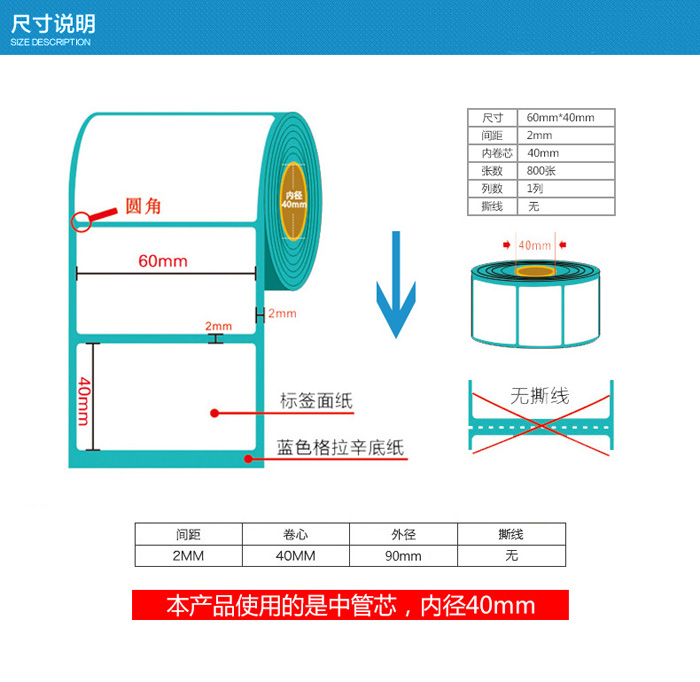 尺寸说明
SIZE DESCRIPTION

圆角
内径
40mm
60mm
2mm
2mm
40mm
标签面纸
蓝色格拉辛底纸

| 尺寸 | 60mm*40mm |
|---|---|
| 间距 | 2mm |
| 内卷芯 | 40mm |
| 张数 | 800张 |
| 列数 | 1列 |
| 撕线 | 无 |

40mm

无撕线

| 间距 | 卷心 | 外径 | 撕线 |
|---|---|---|---|
| 2MM | 40MM | 90mm | 无 |

本产品使用的是中管芯，内径40mm