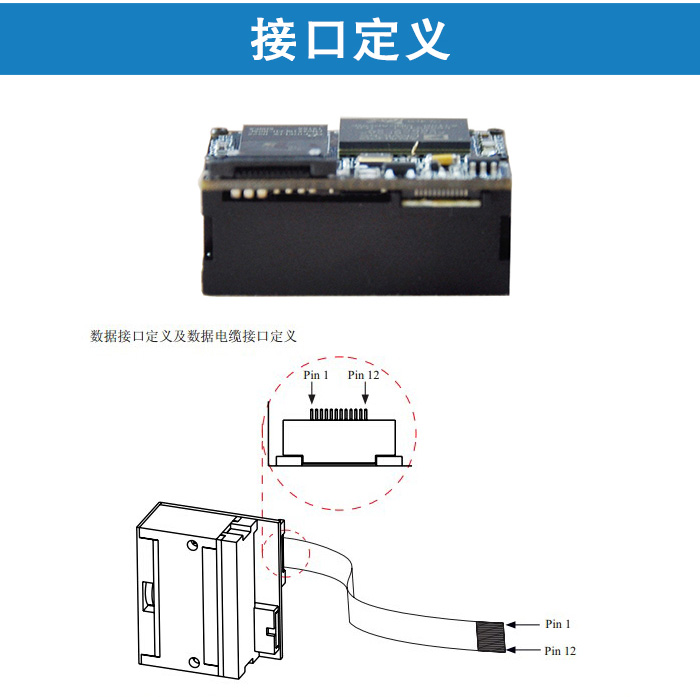 接口定义

数据接口定义及数据电缆接口定义

Pin 1
Pin 12

Pin 1
Pin 12